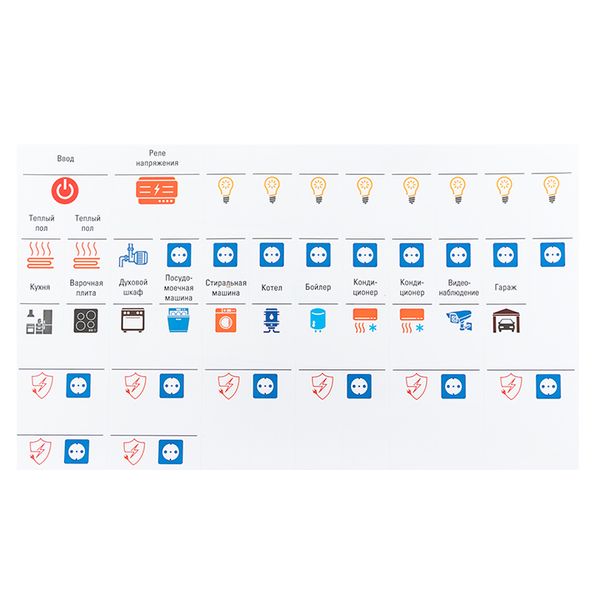 Ввод

Реле напряжения

Теплый пол

Теплый пол

Кухня

Варочная плита

Духовой шкаф

Посудомоечная машина

Стиральная машина

Котел

Бойлер

Кондиционер

Кондиционер

Видеонаблюдение

Гараж